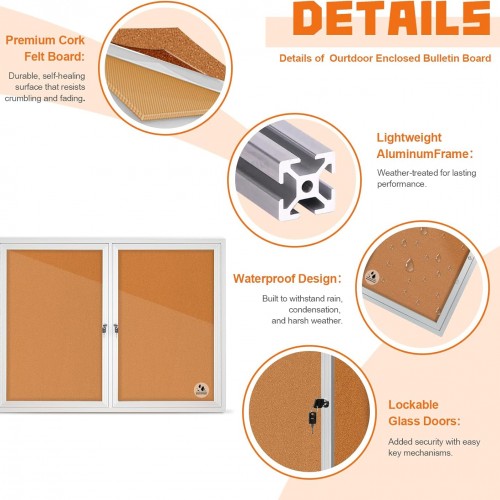 DETAILS

Details of Ourtdoor Enclosed Bulletin Board

Premium Cork Felt Board:

Durable, self-healing surface that resists crumbling and fading.

Lightweight AluminumFrame:

Weather-treated for lasting performance.

Waterproof Design:

Built to withstand rain, condensation, and harsh weather.

Lockable Glass Doors:

Added security with easy key mechanisms.