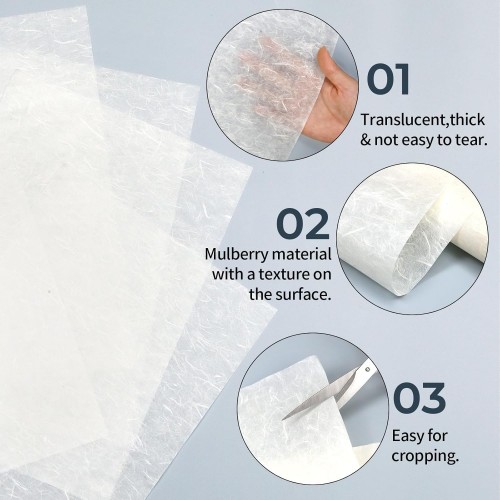 01

Translucent,thick & not easy to tear.

02

Mulberry material with a texture on the surface.

03

Easy for cropping.