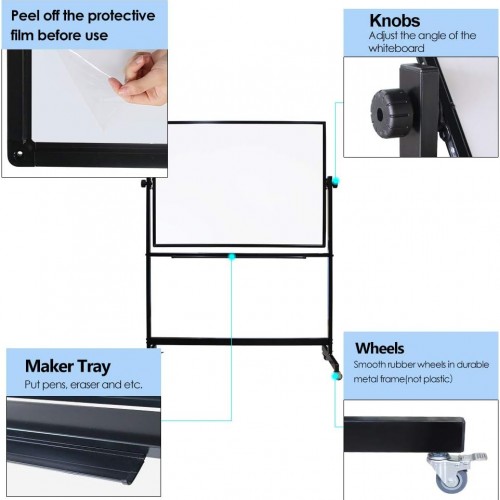 Peel off the protective film before use

Knobs
Adjust the angle of the whiteboard

Maker Tray
Put pens, eraser and etc.

Wheels
Smooth rubber wheels in durable metal frame(not plastic)