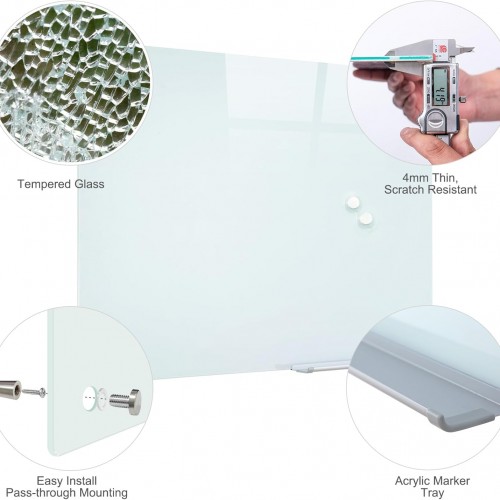 Tempered Glass

4mm Thin,
Scratch Resistant

Easy Install
Pass-through Mounting

Acrylic Marker
Tray