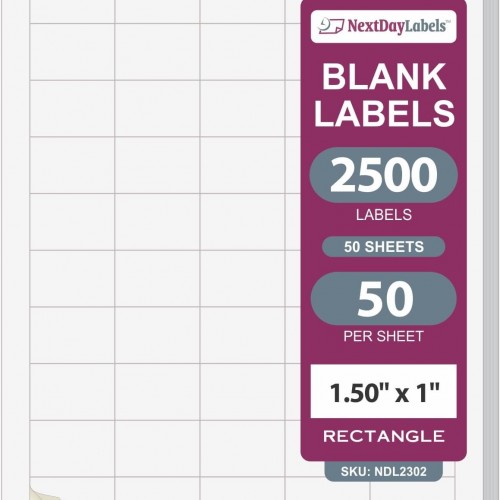 NextDayLabels™

BLANK LABELS

2500

LABELS

50 SHEETS

50

PER SHEET

1.50" x 1"

RECTANGLE

SKU: NDL2302