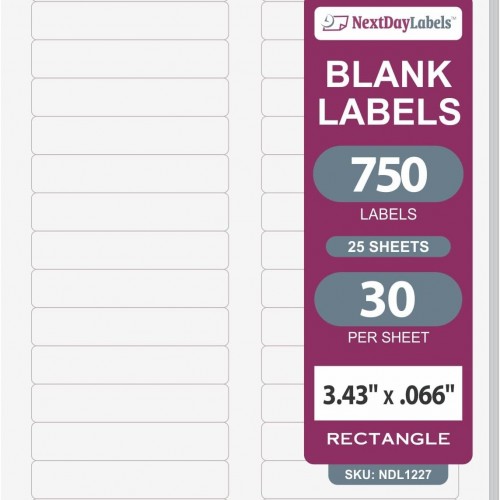 NextDayLabels™

BLANK LABELS

750

LABELS

25 SHEETS

30

PER SHEET

3.43" x .066"

RECTANGLE

SKU: NDL1227