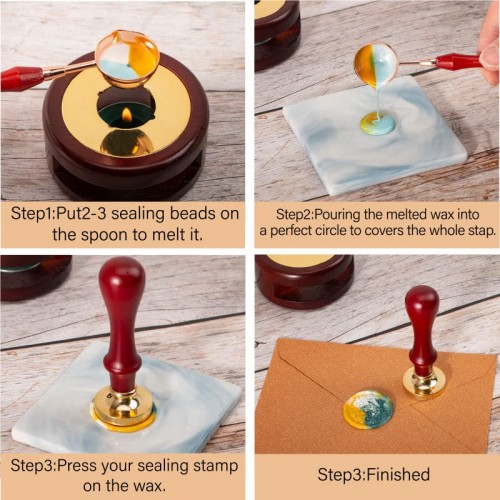 Step1:Put2-3 sealing beads on the spoon to melt it.

Step2:Pouring the melted wax into a perfect circle to covers the whole stap.

Step3:Press your sealing stamp on the wax.

Step3:Finished