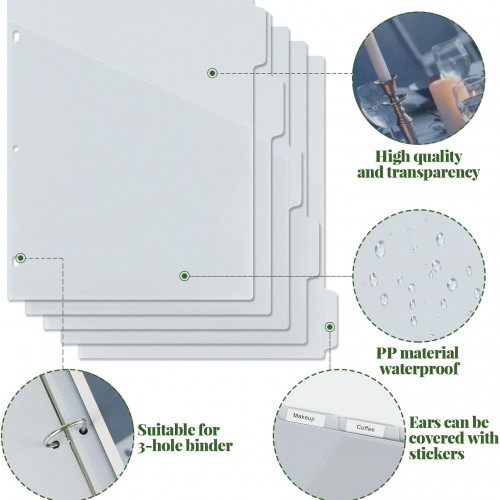 High quality and transparency

PP material waterproof

Suitable for 3-hole binder

Makeup

Coffee

Ears can be covered with stickers