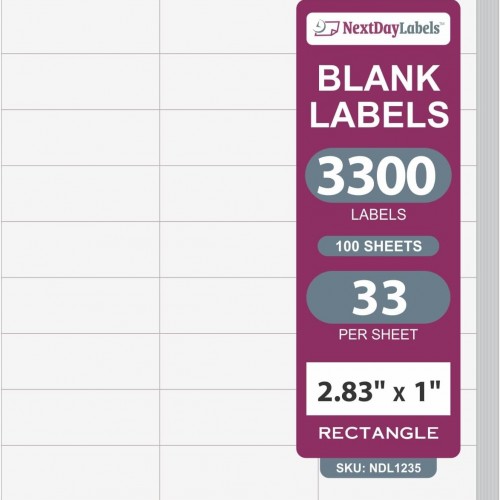 NextDayLabels™

BLANK LABELS

3300

LABELS

100 SHEETS

33

PER SHEET

2.83" x 1"

RECTANGLE

SKU: NDL1235