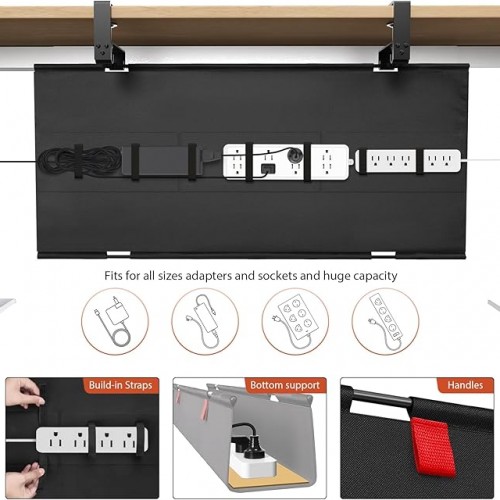 Fits for all sizes adapters and sockets and huge capacity

Build-in Straps

Bottom support

Handles