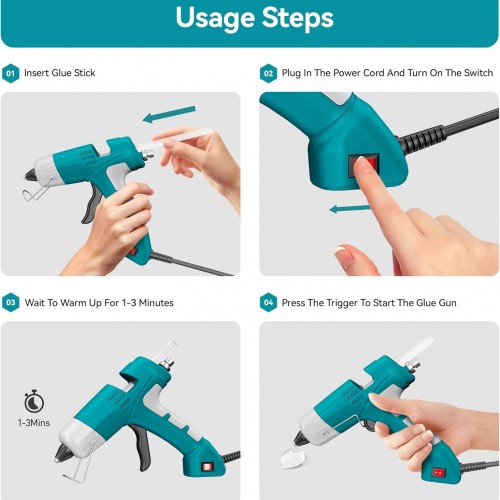 Usage Steps

01 Insert Glue Stick

02 Plug In The Power Cord And Turn On The Switch

03 Wait To Warm Up For 1-3 Minutes

1-3Mins

04 Press The Trigger To Start The Glue Gun