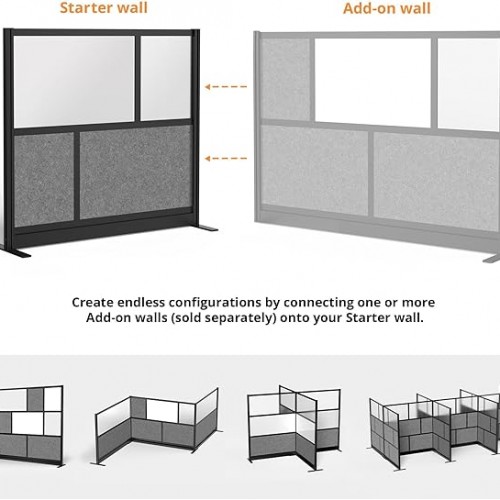 Starter wall

Add-on wall

Create endless configurations by connecting one or more Add-on walls (sold separately) onto your Starter wall.