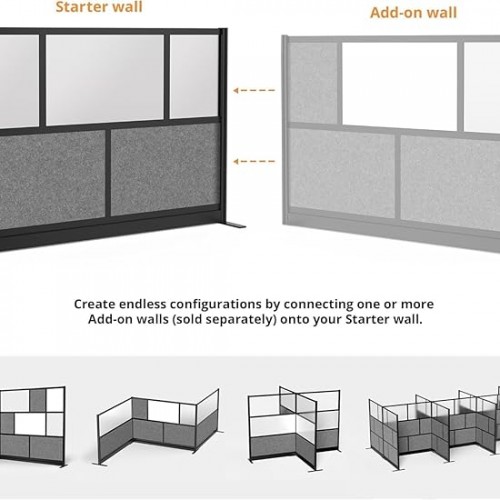 Starter wall

Add-on wall

Create endless configurations by connecting one or more Add-on walls (sold separately) onto your Starter wall.