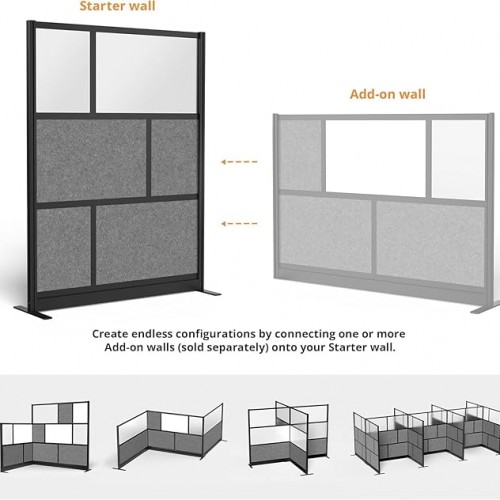 Starter wall

Add-on wall

Create endless configurations by connecting one or more Add-on walls (sold separately) onto your Starter wall.