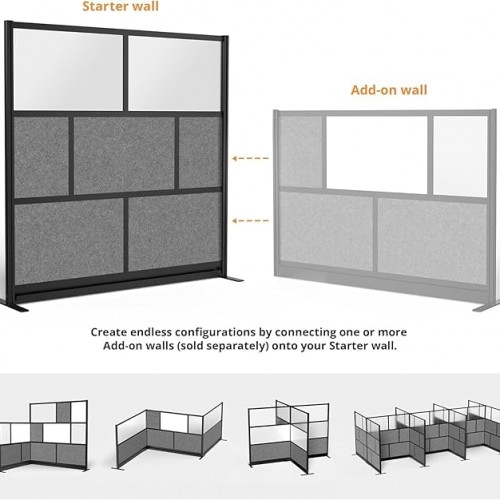 Starter wall

Add-on wall

Create endless configurations by connecting one or more Add-on walls (sold separately) onto your Starter wall.