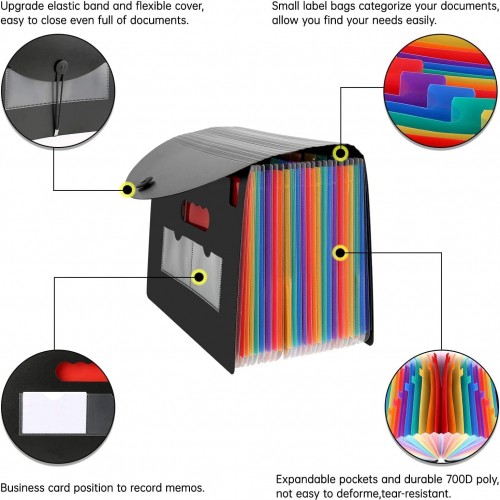 Upgrade elastic band and flexible cover, easy to close even full of documents.

Small label bags categorize your documents, allow you find your needs easily.

Business card position to record memos.

Expandable pockets and durable 700D poly, not easy to deforme,tear-resistant.