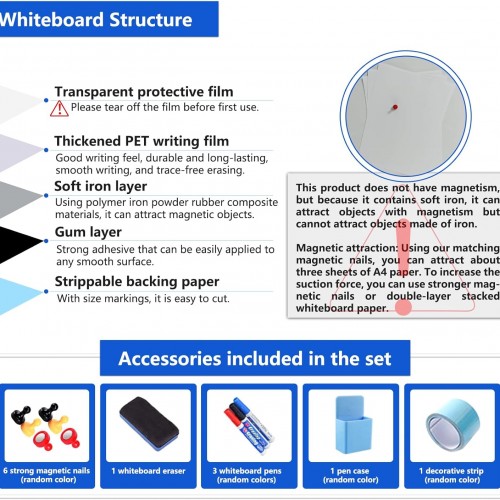 Whiteboard Structure

Transparent protective film
Please tear off the film before first use.

Thickened PET writing film
Good writing feel, durable and long-lasting, smooth writing, and trace-free erasing.

Soft iron layer
Using polymer iron powder rubber composite materials, it can attract magnetic objects.

Gum layer
Strong adhesive that can be easily applied to any smooth surface.

Strippable backing paper
With size markings, it is easy to cut.

This product does not have magnetism, but because it contains soft iron, it can attract objects with magnetism but cannot attract objects made of iron.

Magnetic attraction: Using our matching magnetic nails, you can attract about three sheets of A4 paper. To increase the suction force, you can use stronger magnetic nails or double-layer stacked whiteboard paper.

Accessories included in the set

6 strong magnetic nails (random color)

1 whiteboard eraser

3 whiteboard pens (random colors)

1 pen case (random color)

1 decorative strip (random color)