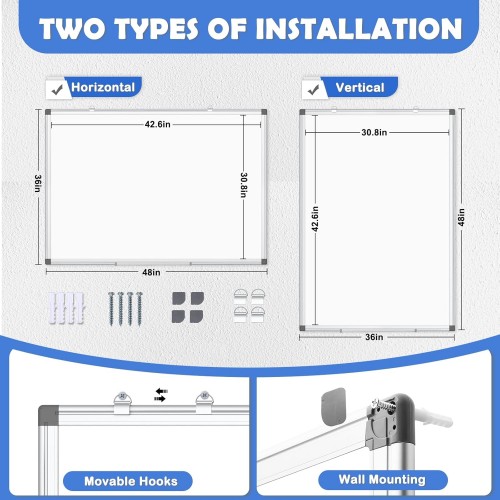 TWO TYPES OF INSTALLATION

Horizontal

42.6in

36in

30.8in

48in

Vertical

30.8in

42.6in

48in

36in

Movable Hooks

Wall Mounting