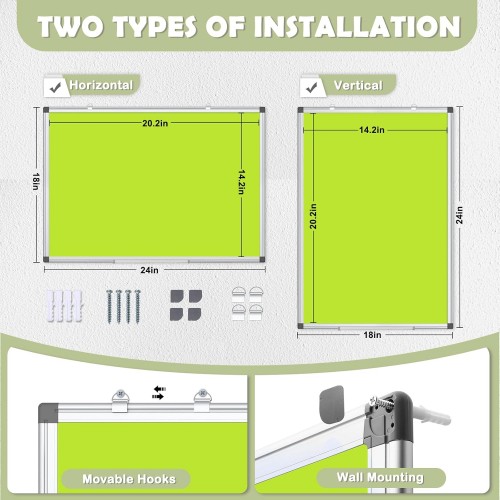 TWO TYPES OF INSTALLATION

Horizontal

20.2in
14.2in
18in
24in

Vertical

14.2in
20.2in
24in
18in

Movable Hooks

Wall Mounting